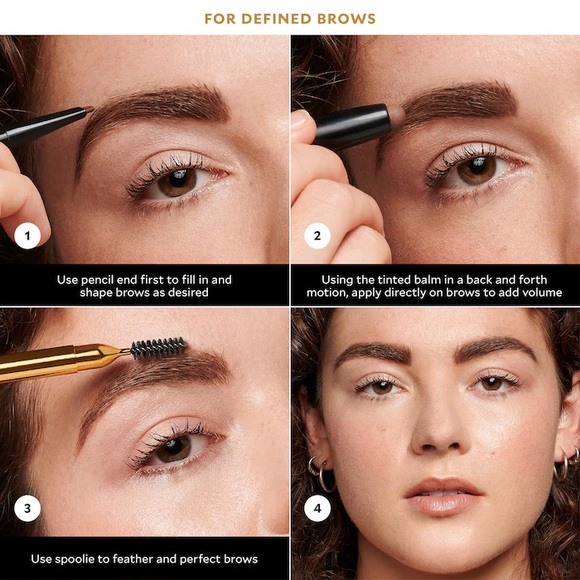 FOR DEFINED BROWS

1

Use pencil end first to fill in and shape brows as desired

2

Using the tinted balm in a back and forth motion, apply directly on brows to add volume

3

Use spoolie to feather and perfect brows

4